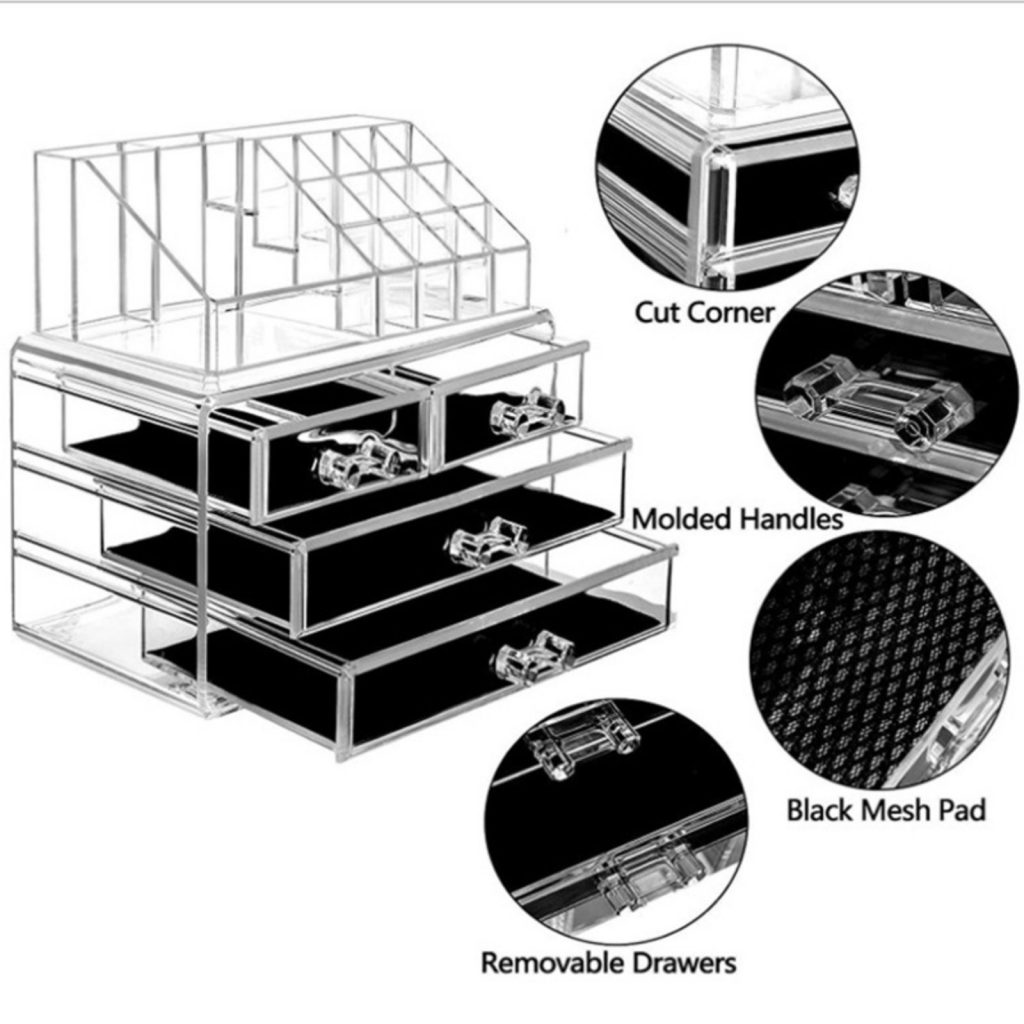 Cut Corner

Molded Handles

Black Mesh Pad

Removable Drawers